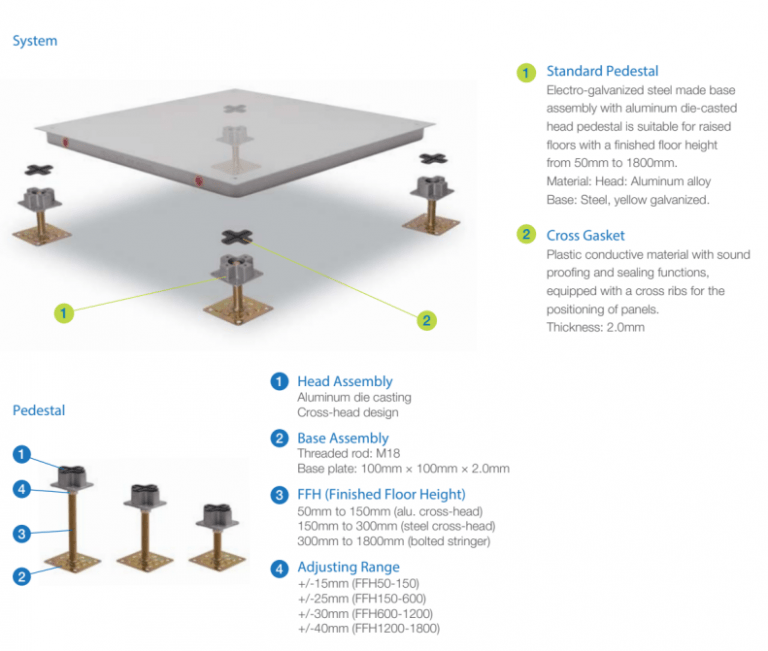 System

1

2

1 Standard Pedestal
Electro-galvanized steel made base assembly with aluminum die-casted head pedestal is suitable for raised floors with a finished floor height from 50mm to 1800mm.
Material: Head: Aluminum alloy
Base: Steel, yellow galvanized.

2 Cross Gasket
Plastic conductive material with sound proofing and sealing functions, equipped with a cross ribs for the positioning of panels.
Thickness: 2.0mm

Pedestal

1
4
3
2

1 Head Assembly
Aluminum die casting
Cross-head design

2 Base Assembly
Threaded rod: M18
Base plate: 100mm × 100mm × 2.0mm

3 FFH (Finished Floor Height)
50mm to 150mm (alu. cross-head)
150mm to 300mm (steel cross-head)
300mm to 1800mm (bolted stringer)

4 Adjusting Range
+/-15mm (FFH50-150)
+/-25mm (FFH150-600)
+/-30mm (FFH600-1200)
+/-40mm (FFH1200-1800)